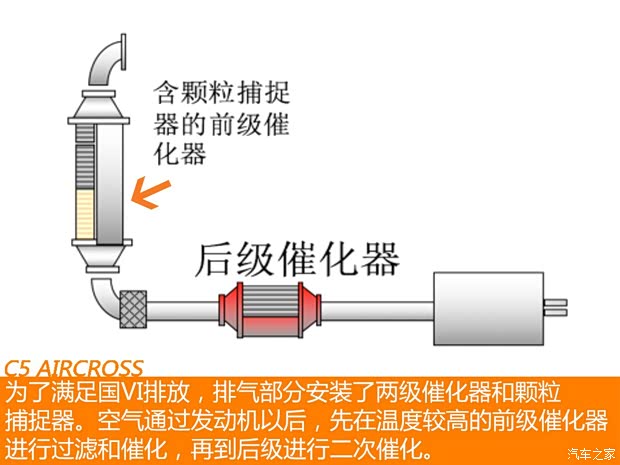 含颗粒捕捉器的前级催化器

后级催化器

C5 AIRCROSS

为了满足国VI排放，排气部分安装了两级催化器和颗粒捕捉器。空气通过发动机以后，先在温度较高的前级催化器进行过滤和催化，再到后级进行二次催化。

汽车之家