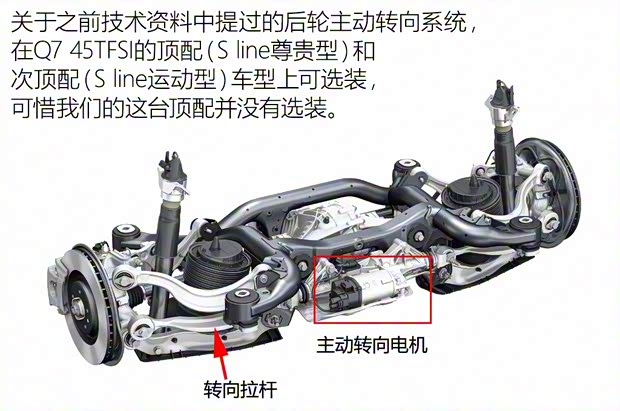 关于之前技术资料中提过的后轮主动转向系统，在Q7 45TFSI的顶配（S line尊贵型）和次顶配（S line运动型）车型上可选装，可惜我们的这台顶配并没有选装。

主动转向电机

转向拉杆