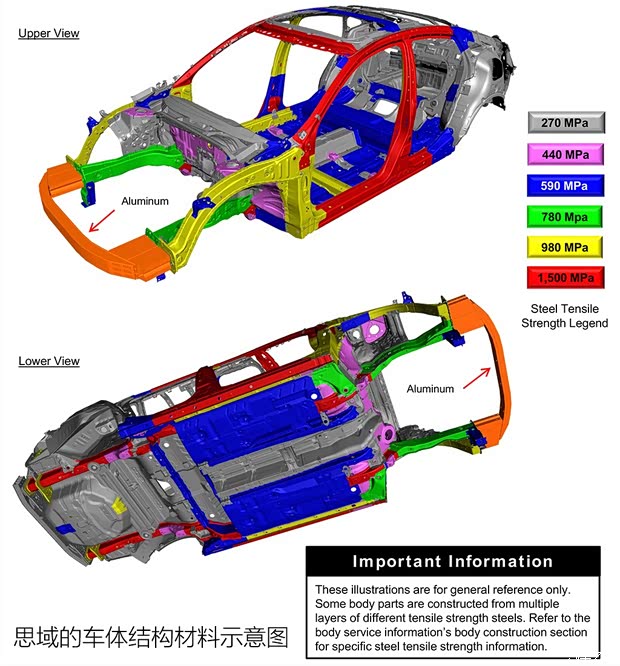 Upper View

Aluminum

270 MPa
440 MPa
590 MPa
780 Mpa
980 MPa
1,500 MPa

Steel Tensile Strength Legend

Lower View

Aluminum

Important Information

These illustrations are for general reference only. Some body parts are constructed from multiple layers of different tensile strength steels. Refer to the body service information's body construction section for specific steel tensile strength information.

思域的车体结构材料示意图