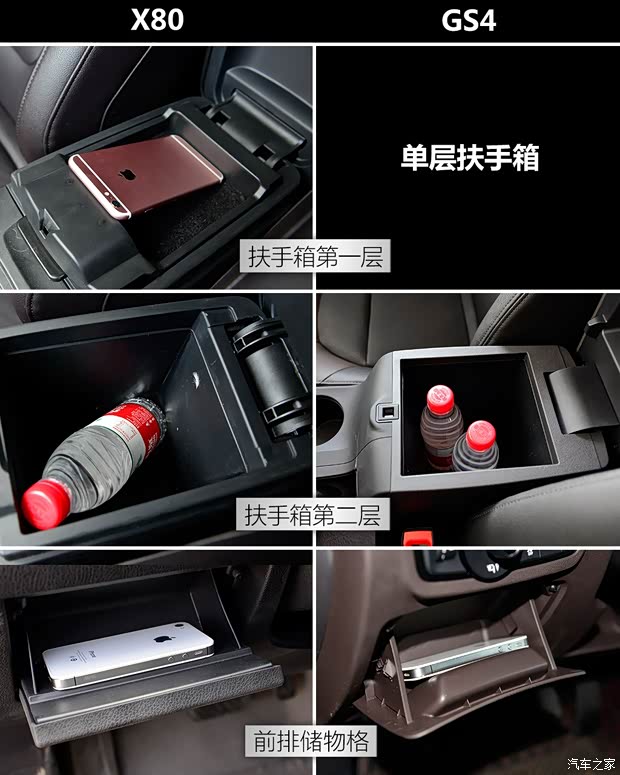 X80

GS4

单层扶手箱

扶手箱第一层

扶手箱第二层

前排储物格

汽车之家