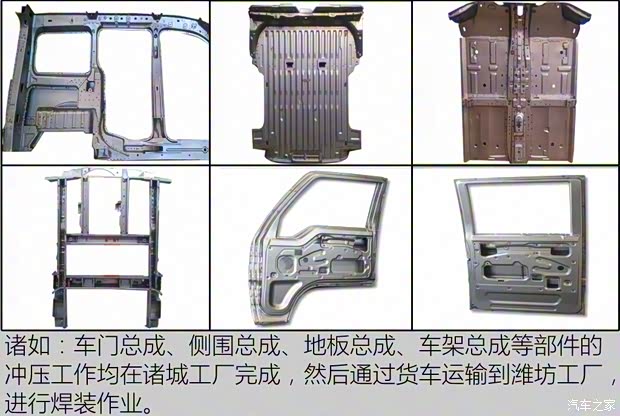 诸如：车门总成、侧围总成、地板总成、车架总成等部件的冲压工作均在诸城工厂完成，然后通过货车运输到潍坊工厂，进行焊装作业。

汽车之家