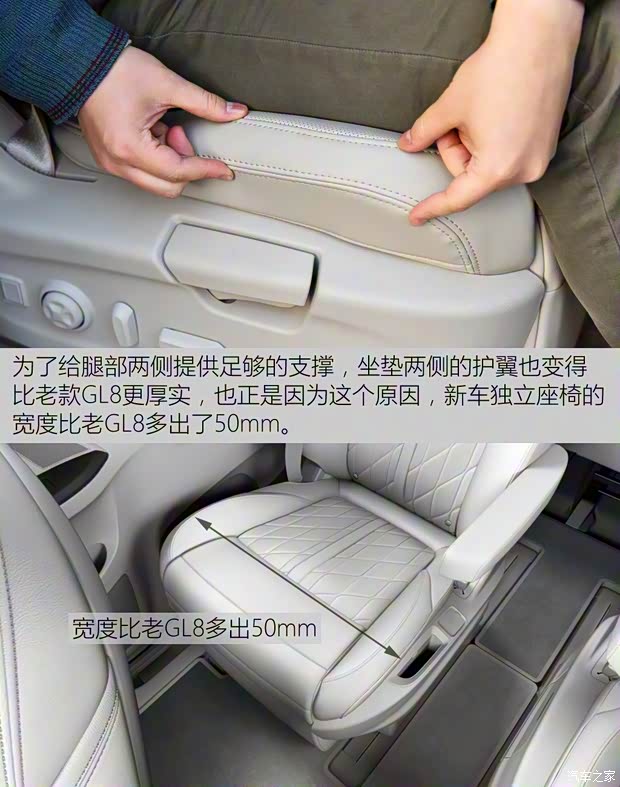 为了给腿部两侧提供足够的支撑，坐垫两侧的护翼也变得比老款GL8更厚实，也正是因为这个原因，新车独立座椅的宽度比老GL8多出了50mm。

宽度比老GL8多出50mm

汽车之家