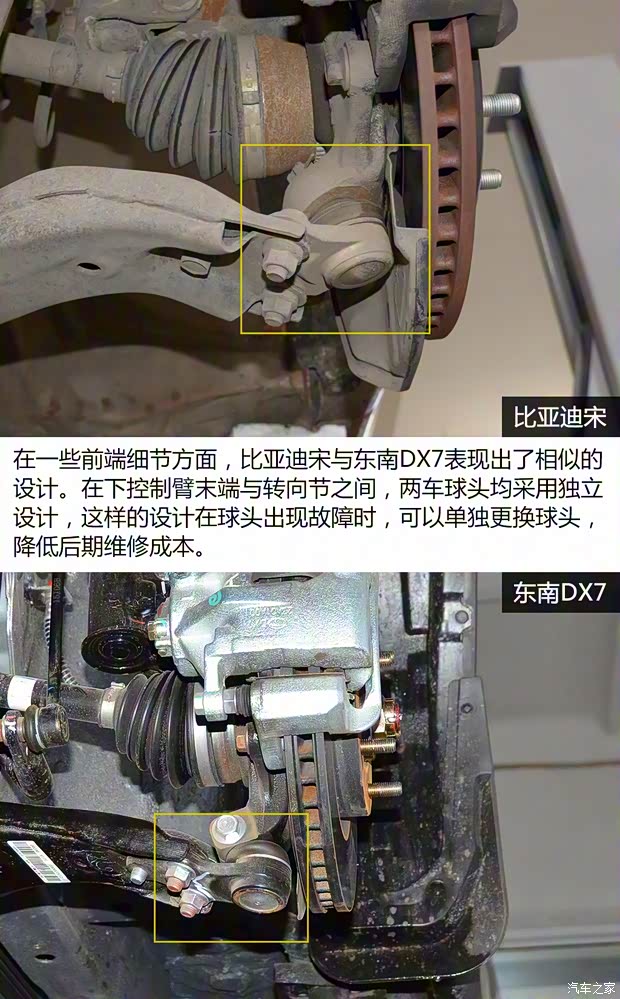 比亚迪宋

在一些前端细节方面，比亚迪宋与东南DX7表现出了相似的设计。在下控制臂末端与转向节之间，两车球头均采用独立设计，这样的设计在球头出现故障时，可以单独更换球头，降低后期维修成本。

东南DX7

汽车之家