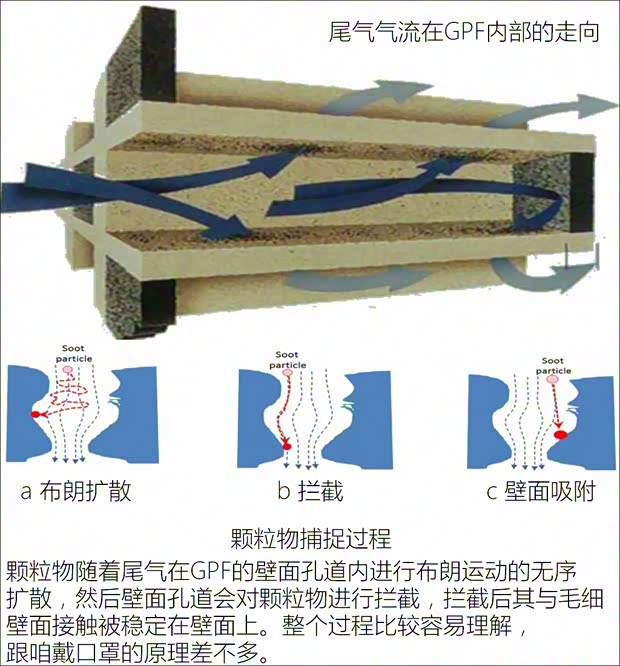 尾气气流在GPF内部的走向

Soot particle

Soot particle

Soot particle

a 布朗扩散

b 拦截

c 壁面吸附

颗粒物捕捉过程

颗粒物随着尾气在GPF的壁面孔道内进行布朗运动的无序扩散，然后壁面孔道会对颗粒物进行拦截，拦截后其与毛细壁面接触被稳定在壁面上。整个过程比较容易理解，跟咱戴口罩的原理差不多。