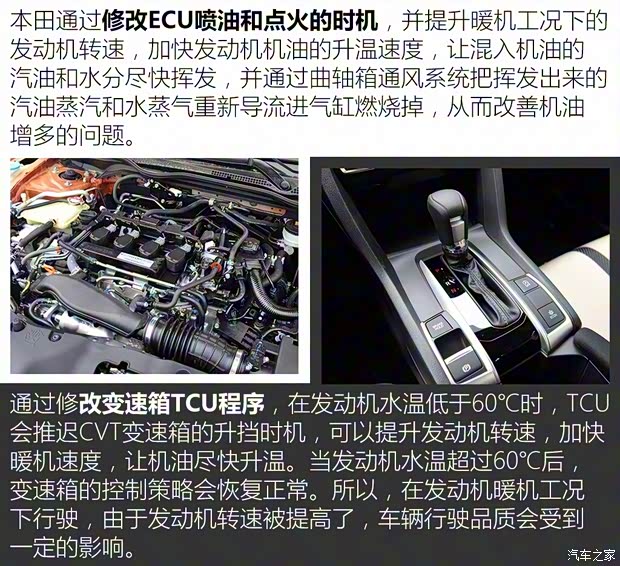 本田通过修改ECU喷油和点火的时机，并提升暖机工况下的发动机转速，加快发动机机油的升温速度，让混入机油的汽油和水分尽快挥发，并通过曲轴箱通风系统把挥发出来的汽油蒸汽和水蒸气重新导流进气缸燃烧掉，从而改善机油增多的问题。

通过修改变速箱TCU程序，在发动机水温低于60°C时，TCU会推迟CVT变速箱的升挡时机，可以提升发动机转速，加快暖机速度，让机油尽快升温。当发动机水温超过60°C后，变速箱的控制策略会恢复正常。所以，在发动机暖机工况下行驶，由于发动机转速被提高了，车辆行驶品质会受到一定的影响。

汽车之家