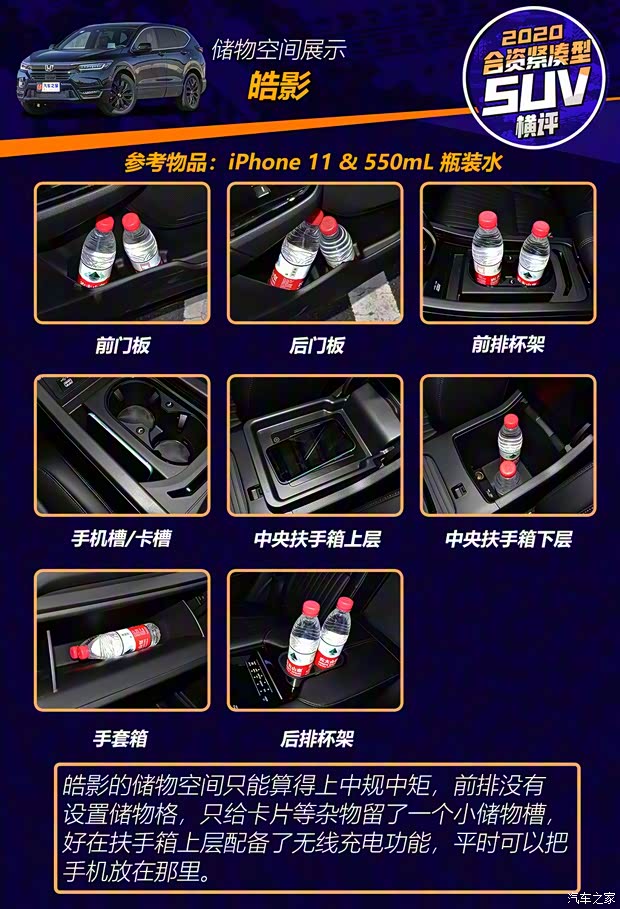 储物空间展示

皓影

2020 合资紧凑型 SUV 横评

参考物品：iPhone 11 & 550mL 瓶装水

前门板

后门板

前排杯架

手机槽/卡槽

中央扶手箱上层

中央扶手箱下层

手套箱

后排杯架

皓影的储物空间只能算得上中规中矩，前排没有设置储物格，只给卡片等杂物留了一个小储物槽，好在扶手箱上层配备了无线充电功能，平时可以把手机放在那里。

汽车之家