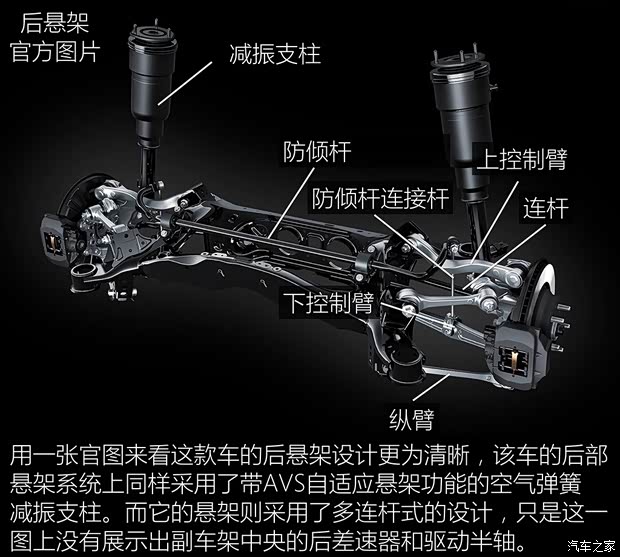 后悬架
官方图片

减振支柱

防倾杆

上控制臂

防倾杆连接杆

连杆

下控制臂

纵臂

用一张官图来看这款车的后悬架设计更为清晰，该车的后部悬架系统上同样采用了带AVS自适应悬架功能的空气弹簧减振支柱。而它的悬架则采用了多连杆式的设计，只是这一图上没有展示出副车架中央的后差速器和驱动半轴。

汽车之家