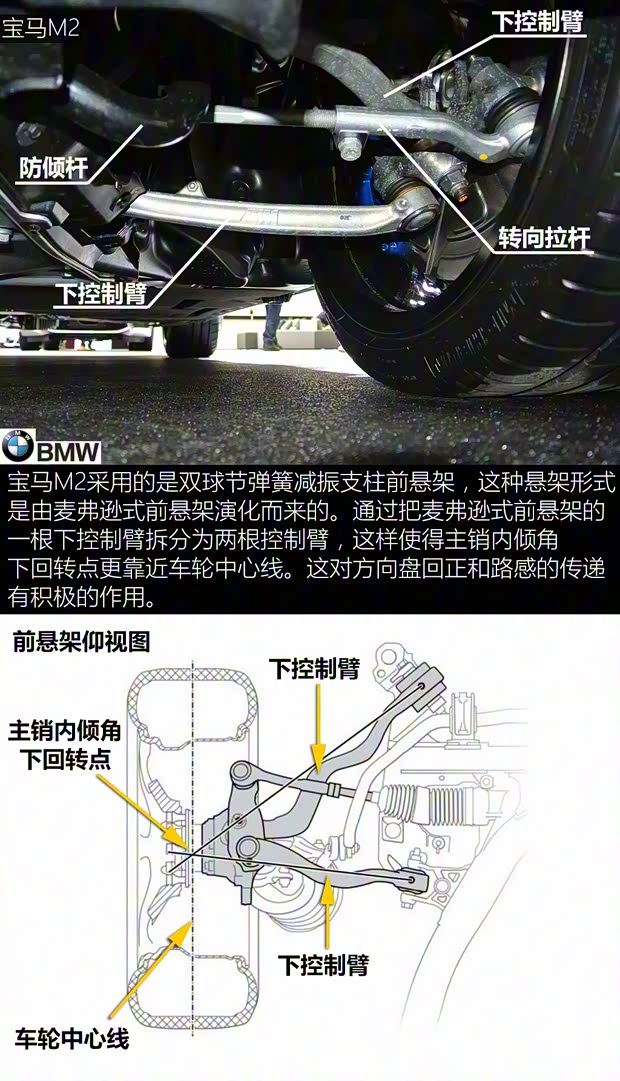 宝马M2

下控制臂

防倾杆

转向拉杆

下控制臂

BMW

宝马M2采用的是双球节弹簧减振支柱前悬架，这种悬架形式是由麦弗逊式前悬架演化而来的。通过把麦弗逊式前悬架的一根下控制臂拆分为两根控制臂，这样使得主销内倾角下回转点更靠近车轮中心线。这对方向盘回正和路感的传递有积极的作用。

前悬架仰视图

下控制臂

主销内倾角下回转点

下控制臂

车轮中心线