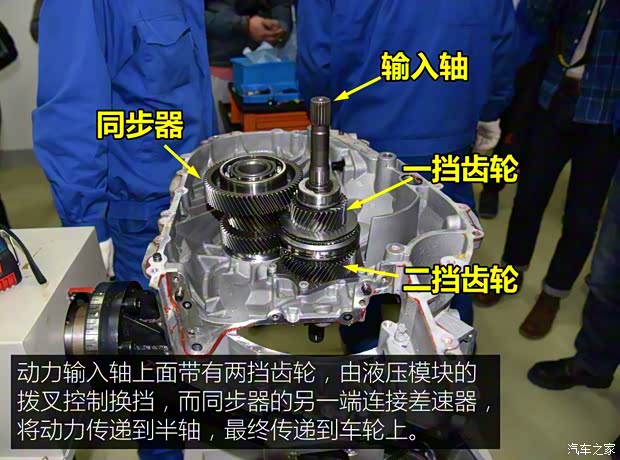 输入轴

同步器

一挡齿轮

二挡齿轮

动力输入轴上面带有两挡齿轮，由液压模块的拨叉控制换挡，而同步器的另一端连接差速器，将动力传递到半轴，最终传递到车轮上。

汽车之家