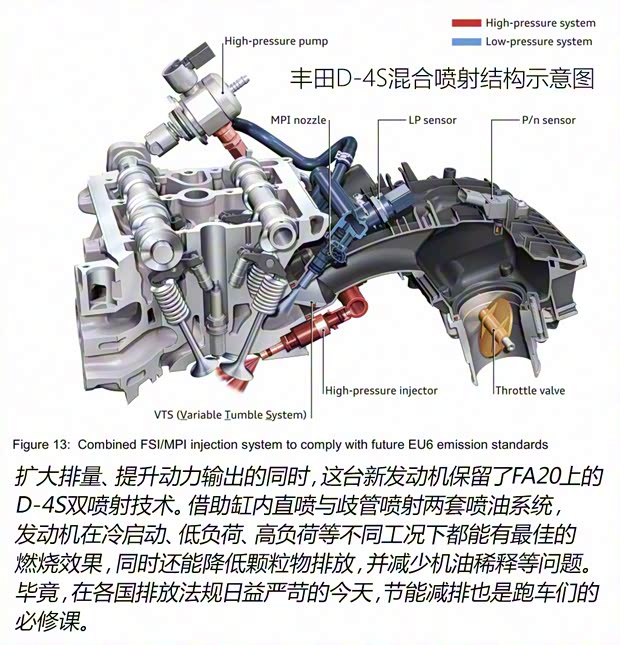 High-pressure system
Low-pressure system

High-pressure pump

丰田D-4S混合喷射结构示意图

MPI nozzle
LP sensor
P/n sensor

High-pressure injector
Throttle valve
VTS (Variable Tumble System)

Figure 13: Combined FSI/MPI injection system to comply with future EU6 emission standards

扩大排量、提升动力输出的同时，这台新发动机保留了FA20上的D-4S双喷射技术。借助缸内直喷与歧管喷射两套喷油系统，发动机在冷启动、低负荷、高负荷等不同工况下都能有最佳的燃烧效果，同时还能降低颗粒物排放，并减少机油稀释等问题。毕竟，在各国排放法规日益严苛的今天，节能减排也是跑车们的必修课。