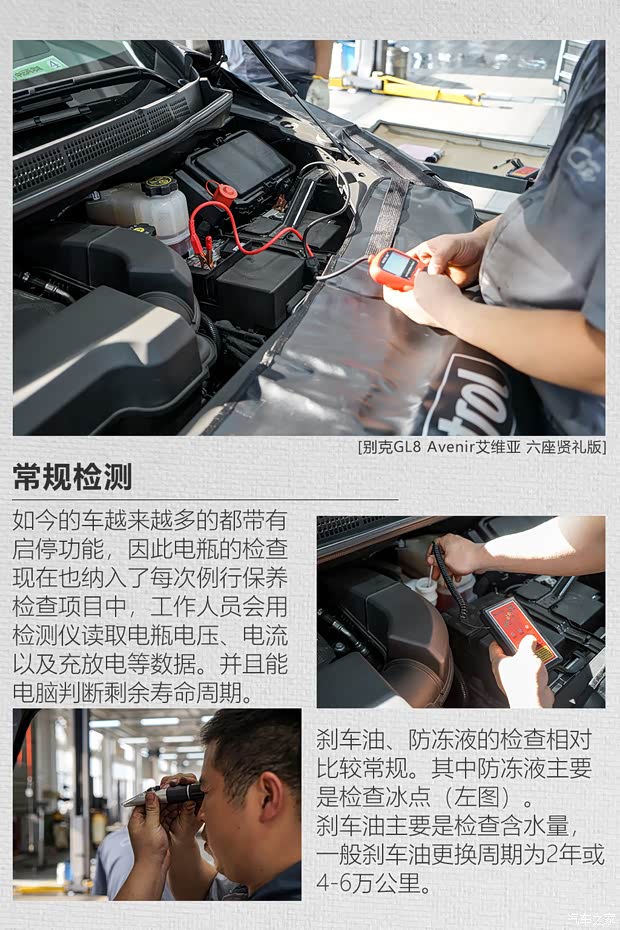 [别克GL8 Avenir艾维亚 六座贤礼版]

常规检测

如今的车越来越多的都带有启停功能，因此电瓶的检查现在也纳入了每次例行保养检查项目中，工作人员会用检测仪读取电瓶电压、电流以及充放电等数据。并且能电脑判断剩余寿命周期。

刹车油、防冻液的检查相对比较常规。其中防冻液主要是检查冰点（左图）。
刹车油主要是检查含水量，一般刹车油更换周期为2年或4-6万公里。

汽车之家