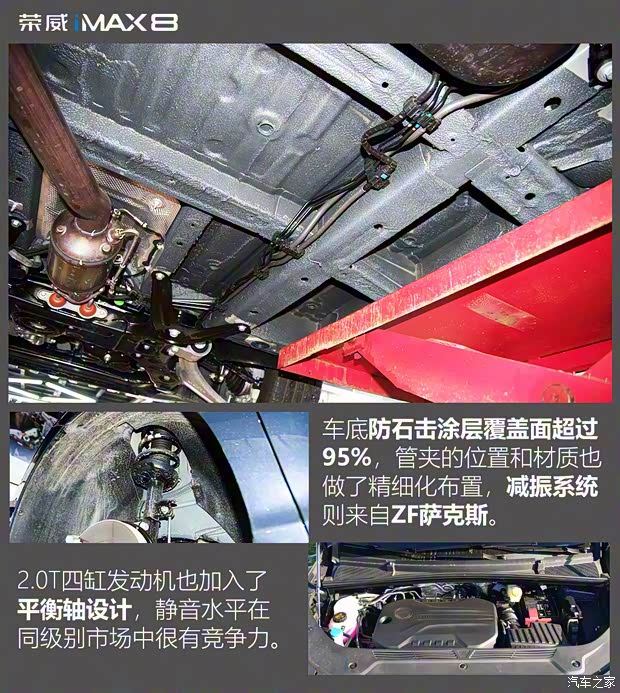 荣威 iMAX8

车底防石击涂层覆盖面超过95%，管夹的位置和材质也做了精细化布置，减振系统则来自ZF萨克斯。

2.0T四缸发动机也加入了平衡轴设计，静音水平在同级别市场中很有竞争力。

汽车之家