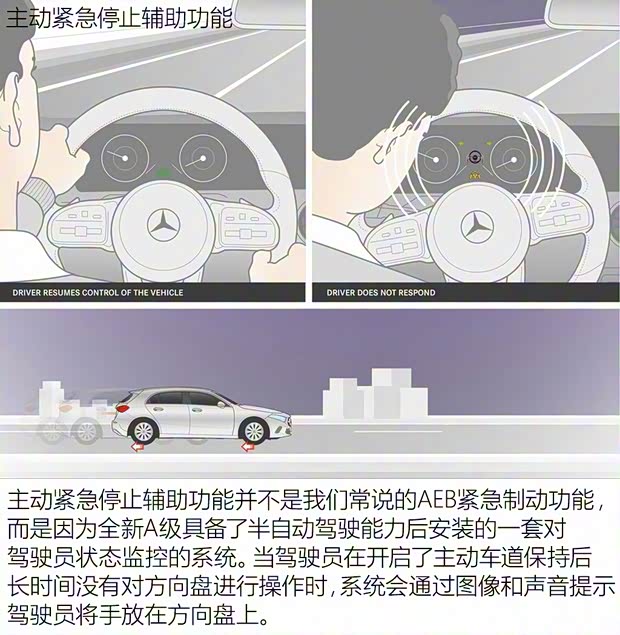 主动紧急停止辅助功能

DRIVER RESUMES CONTROL OF THE VEHICLE

DRIVER DOES NOT RESPOND

主动紧急停止辅助功能并不是我们常说的AEB紧急制动功能，而是因为全新A级具备了半自动驾驶能力后安装的一套对驾驶员状态监控的系统。当驾驶员在开启了主动车道保持后长时间没有对方向盘进行操作时，系统会通过图像和声音提示驾驶员将手放在方向盘上。