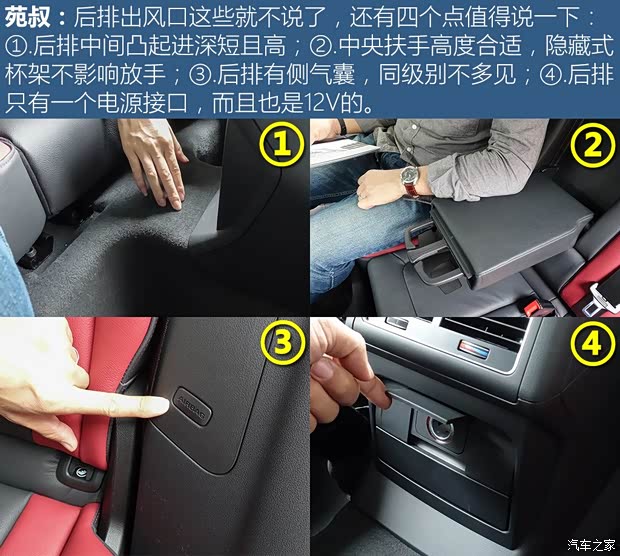 苑叔：后排出风口这些就不说了，还有四个点值得说一下：①.后排中间凸起进深短且高；②.中央扶手高度合适，隐藏式杯架不影响放手；③.后排有侧气囊，同级别不多见；④.后排只有一个电源接口，而且也是12V的。

①

②

③

AIRBAG

④

汽车之家