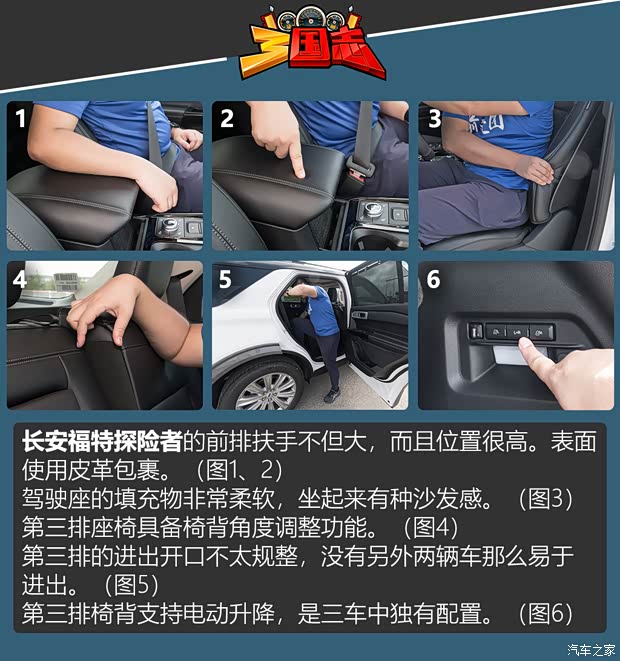 三国志

1

2

3

4

5

6

长安福特探险者的前排扶手不但大，而且位置很高。表面使用皮革包裹。（图1、2）
驾驶座的填充物非常柔软，坐起来有种沙发感。（图3）
第三排座椅具备椅背角度调整功能。（图4）
第三排的进出开口不太规整，没有另外两辆车那么易于进出。（图5）
第三排椅背支持电动升降，是三车中独有配置。（图6）

汽车之家