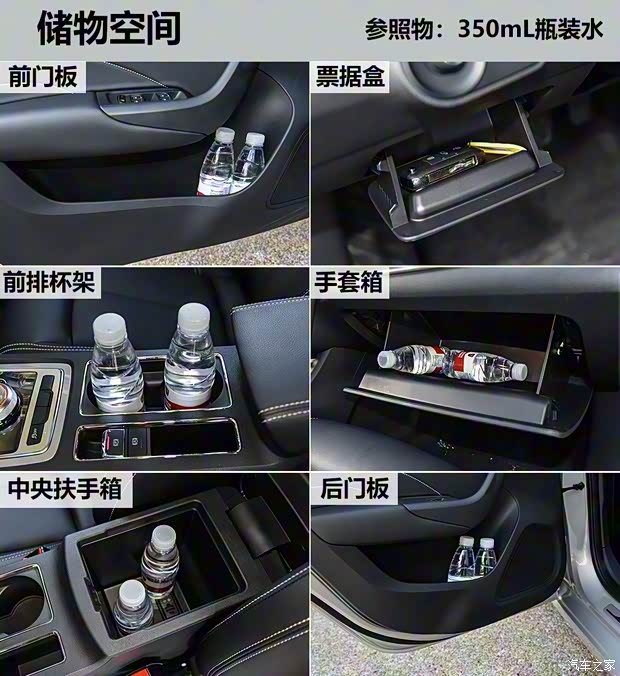 储物空间

参照物：350mL瓶装水

前门板

票据盒

前排杯架

手套箱

中央扶手箱

后门板

汽车之家