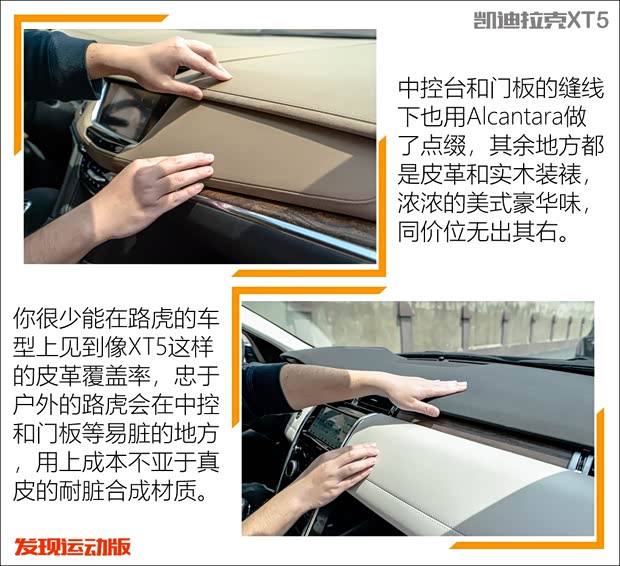 凯迪拉克XT5

中控台和门板的缝线下也用Alcantara做了点缀，其余地方都是皮革和实木装裱，浓浓的美式豪华味，同价位无出其右。

你很少能在路虎的车型上见到像XT5这样的皮革覆盖率，忠于户外的路虎会在中控和门板等易脏的地方，用上成本不亚于真皮的耐脏合成材质。

发现运动版