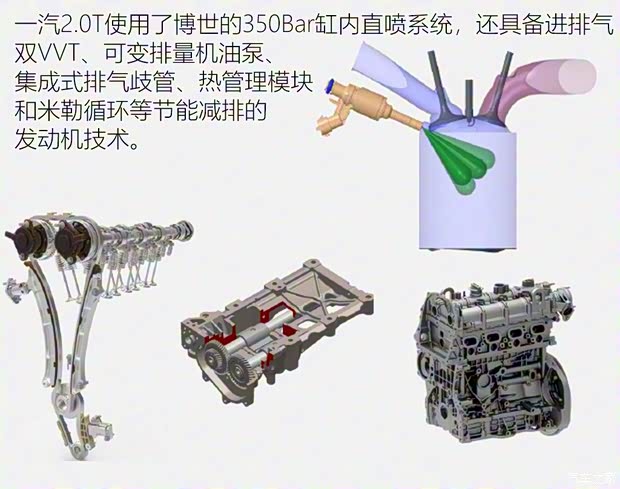 一汽2.0T使用了博世的350Bar缸内直喷系统，还具备进排气双VVT、可变排量机油泵、集成式排气歧管、热管理模块和米勒循环等节能减排的发动机技术。