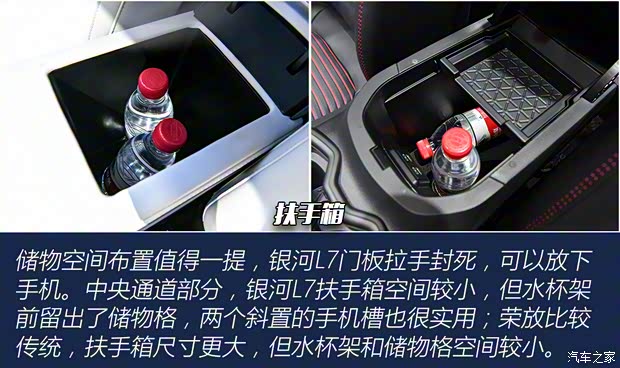 扶手箱

储物空间布置值得一提，银河L7门板拉手封死，可以放下手机。中央通道部分，银河L7扶手箱空间较小，但水杯架前留出了储物格，两个斜置的手机槽也很实用；荣放比较传统，扶手箱尺寸更大，但水杯架和储物格空间较小。

汽车之家