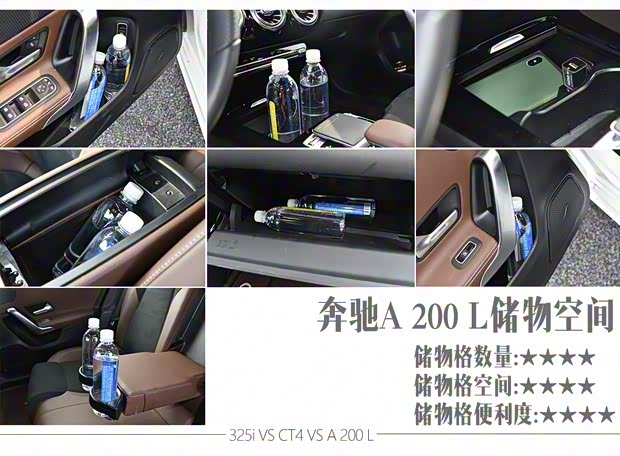 奔驰A 200 L储物空间

储物格数量:★★★★
储物格空间:★★★★
储物格便利度:★★★★

325i VS CT4 VS A 200 L