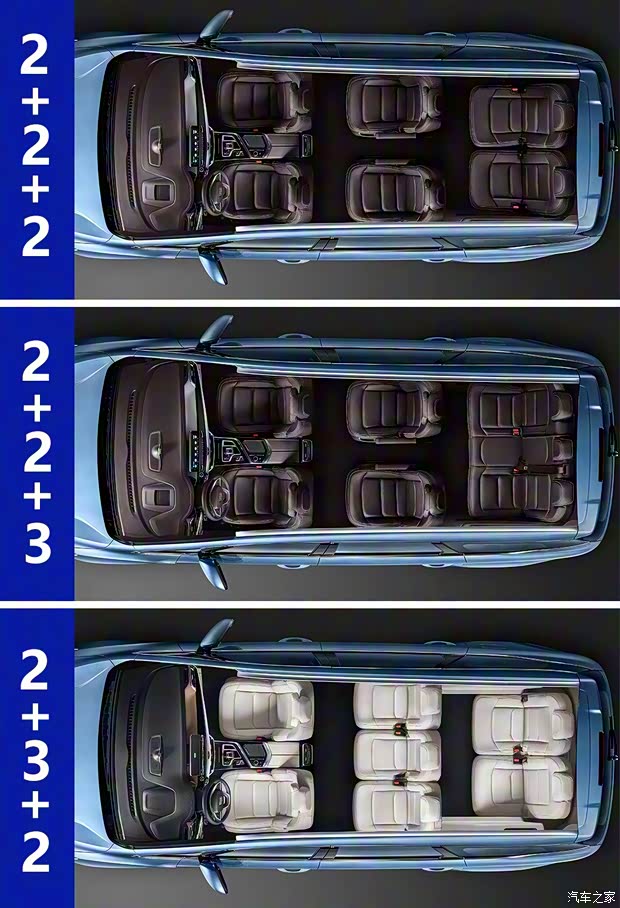 2+2+2

2+2+3

2+3+2

汽车之家