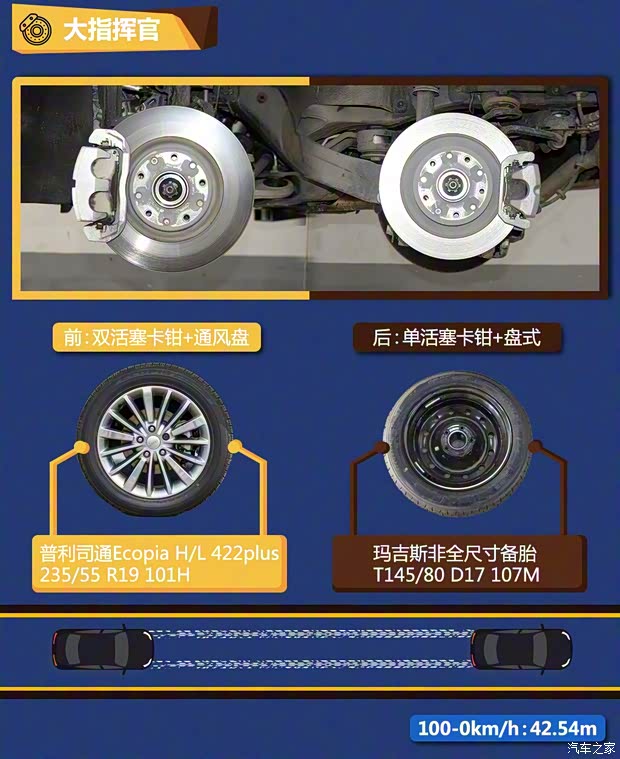 大指挥官

前：双活塞卡钳+通风盘

后：单活塞卡钳+盘式

普利司通Ecopia H/L 422plus
235/55 R19 101H

玛吉斯非全尺寸备胎
T145/80 D17 107M

100-0km/h：42.54m

汽车之家