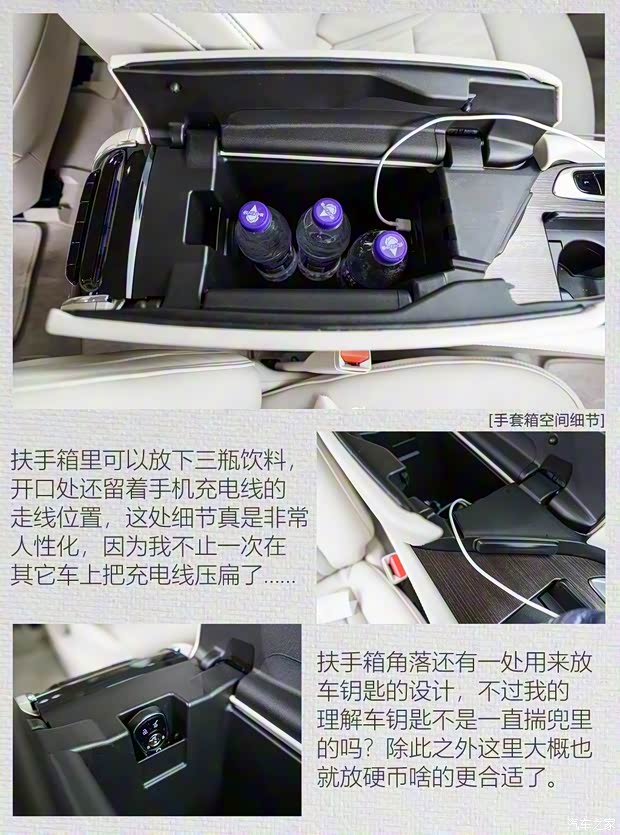 [手套箱空间细节]

扶手箱里可以放下三瓶饮料，开口处还留着手机充电线的走线位置，这处细节真是非常人性化，因为我不止一次在其它车上把充电线压扁了......

扶手箱角落还有一处用来放车钥匙的设计，不过我的理解车钥匙不是一直揣兜里的吗？除此之外这里大概也就放硬币啥的更合适了。

汽车之家