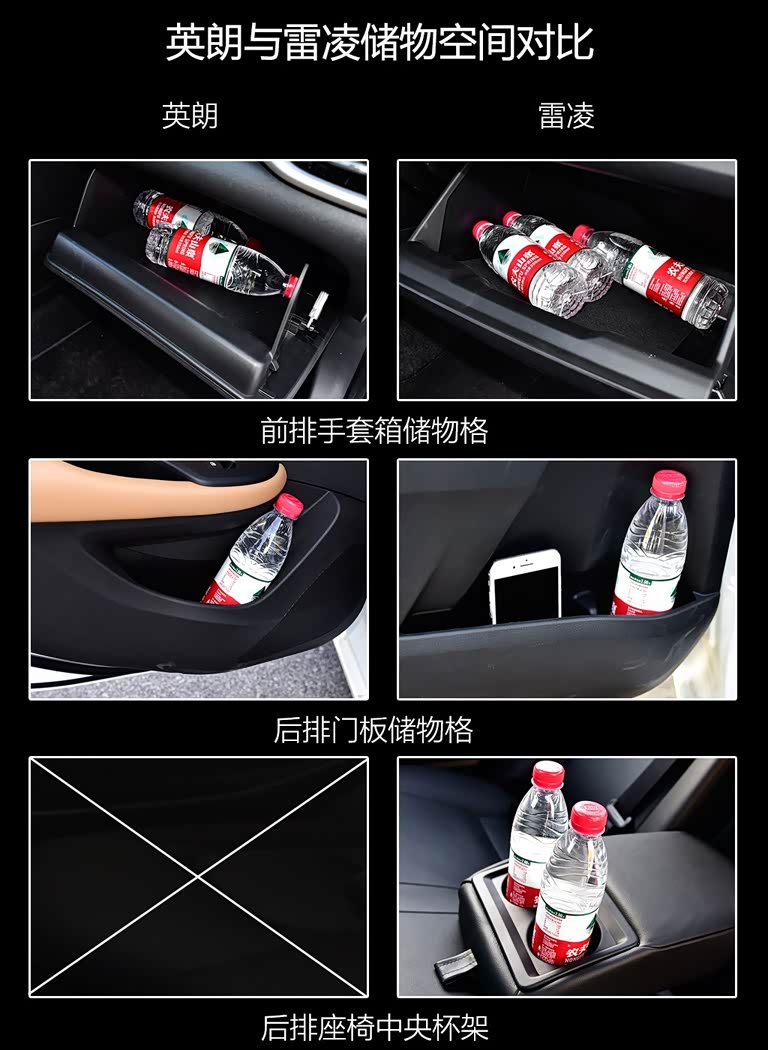 英朗与雷凌储物空间对比

英朗

雷凌

前排手套箱储物格

后排门板储物格

后排座椅中央杯架