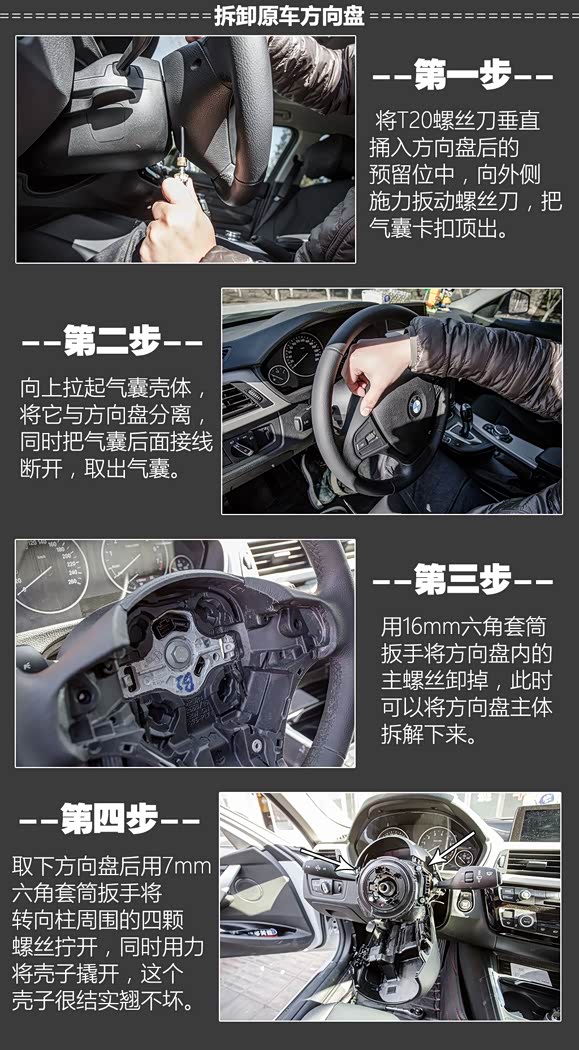 拆卸原车方向盘

--第一步--

将T20螺丝刀垂直插入方向盘后的预留位中，向外侧施力扳动螺丝刀，把气囊卡扣顶出。

--第二步--

向上拉起气囊壳体，将它与方向盘分离，同时把气囊后面接线断开，取出气囊。

--第三步--

用16mm六角套筒扳手将方向盘内的主螺丝卸掉，此时可以将方向盘主体拆解下来。

--第四步--

取下方向盘后用7mm六角套筒扳手将转向柱周围的四颗螺丝拧开，同时用力将壳子撬开，这个壳子很结实翘不坏。