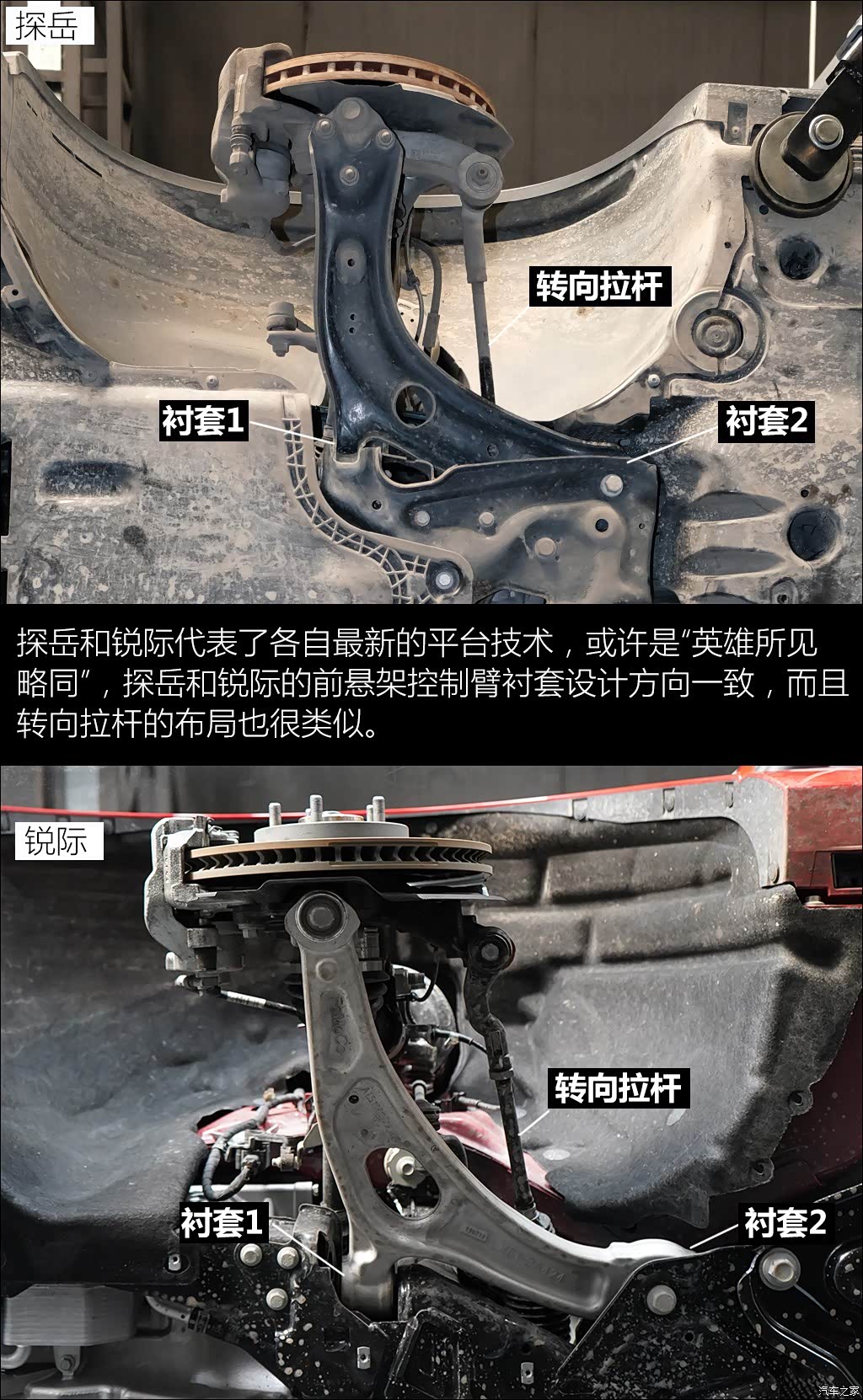 探岳

转向拉杆

衬套1

衬套2

探岳和锐际代表了各自最新的平台技术，或许是“英雄所见略同”，探岳和锐际的前悬架控制臂衬套设计方向一致，而且转向拉杆的布局也很类似。

锐际

转向拉杆

衬套1

衬套2

汽车之家