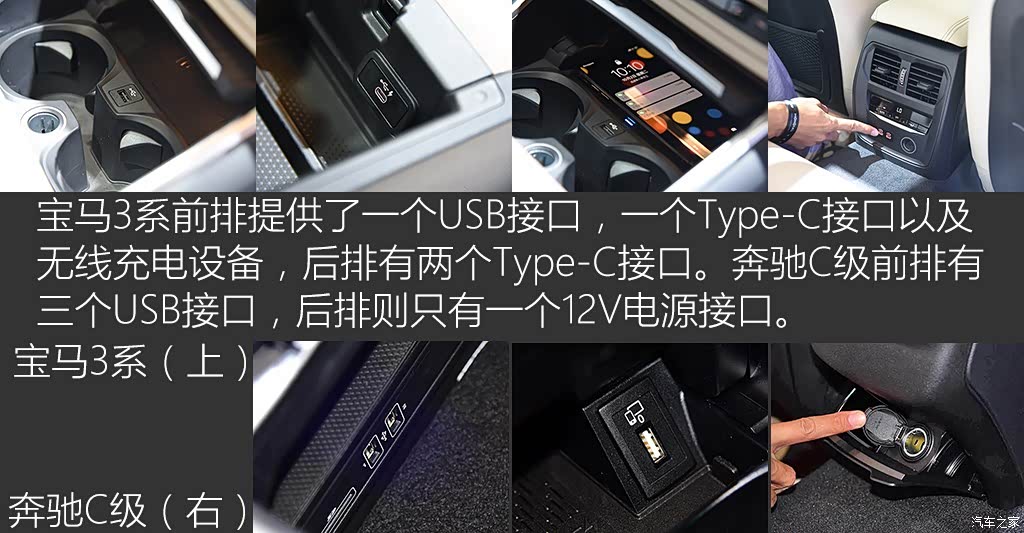 宝马3系前排提供了一个USB接口，一个Type-C接口以及无线充电设备，后排有两个Type-C接口。奔驰C级前排有三个USB接口，后排则只有一个12V电源接口。

宝马3系（上）

奔驰C级（右）

汽车之家