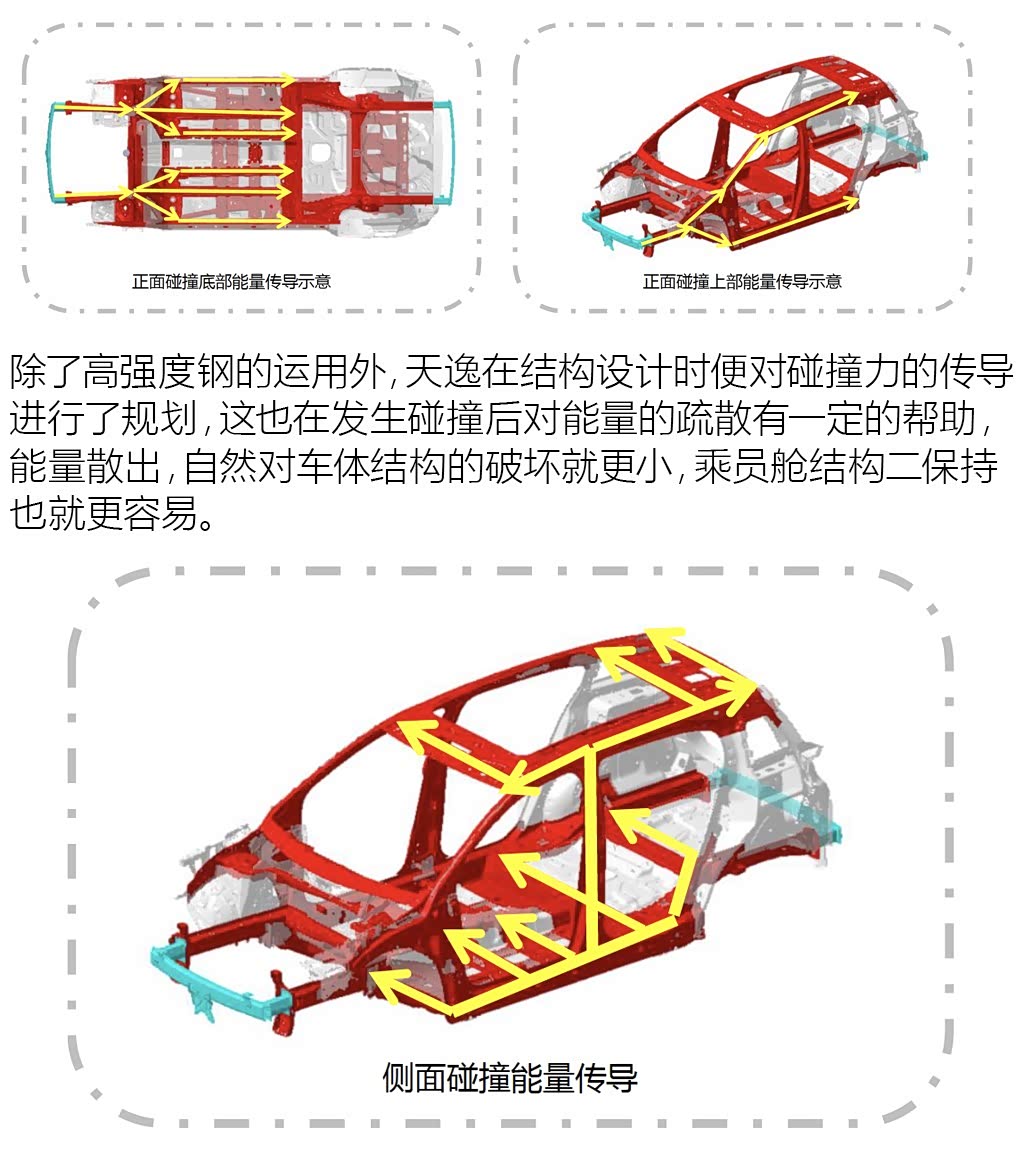 正面碰撞底部能量传导示意

正面碰撞上部能量传导示意

除了高强度钢的运用外，天逸在结构设计时便对碰撞力的传导进行了规划，这也在发生碰撞后对能量的疏散有一定的帮助，能量散出，自然对车体结构的破坏就更小，乘员舱结构二保持也就更容易。

侧面碰撞能量传导