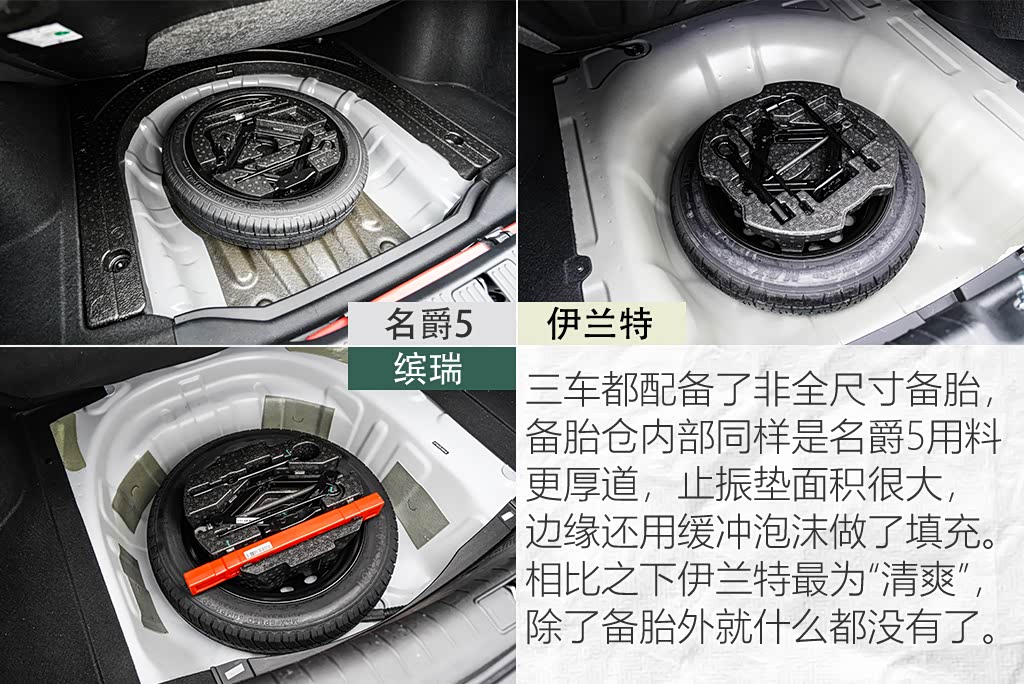 名爵5

伊兰特

缤瑞

三车都配备了非全尺寸备胎，备胎仓内部同样是名爵5用料更厚道，止振垫面积很大，边缘还用缓冲泡沫做了填充。相比之下伊兰特最为“清爽”，除了备胎外就什么都没有了。