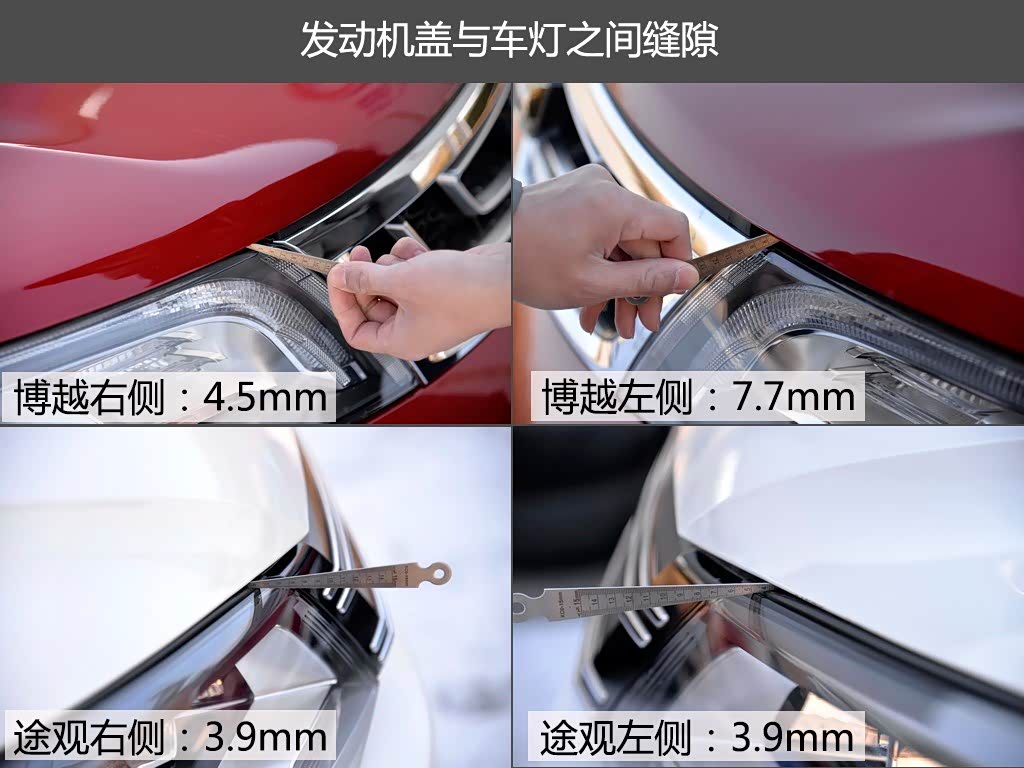 发动机盖与车灯之间缝隙

博越右侧：4.5mm

博越左侧：7.7mm

途观右侧：3.9mm

途观左侧：3.9mm